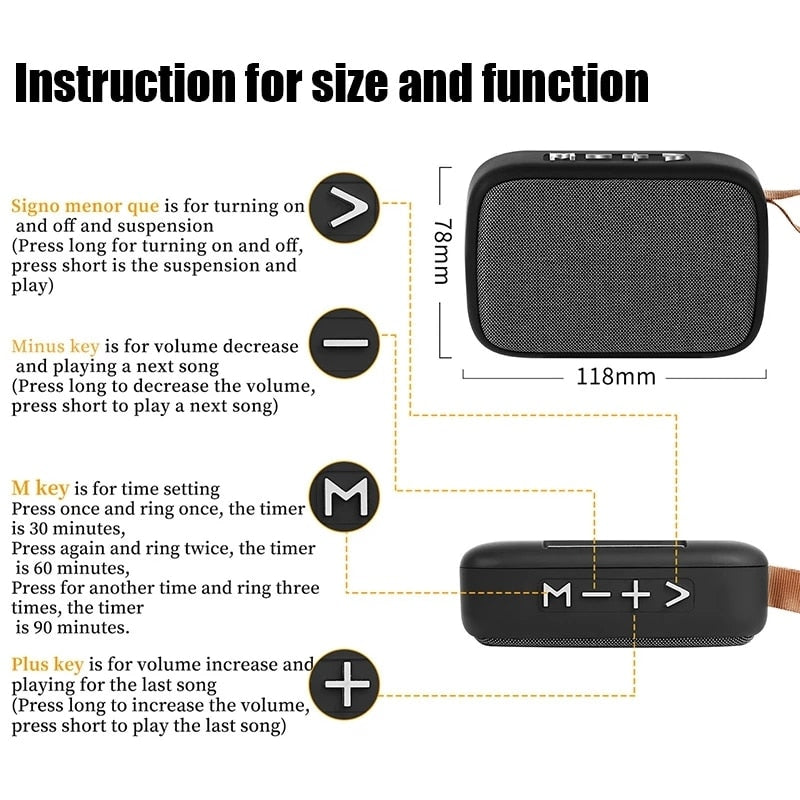 Instruction for size and function

Signo menor que is for turning on and off and suspension (Press long for turning on and off, press short is the suspension and play)

>

Minus key is for volume decrease and playing a next song (Press long to decrease the volume, press short to play a next song)

—

M key is for time setting
Press once and ring once, the timer is 30 minutes,
Press again and ring twice, the timer is 60 minutes,
Press for another time and ring three times, the timer is 90 minutes.

M

Plus key is for volume increase and playing for the last song (Press long to increase the volume, press short to play the last song)

+

78mm

118mm

M — + >