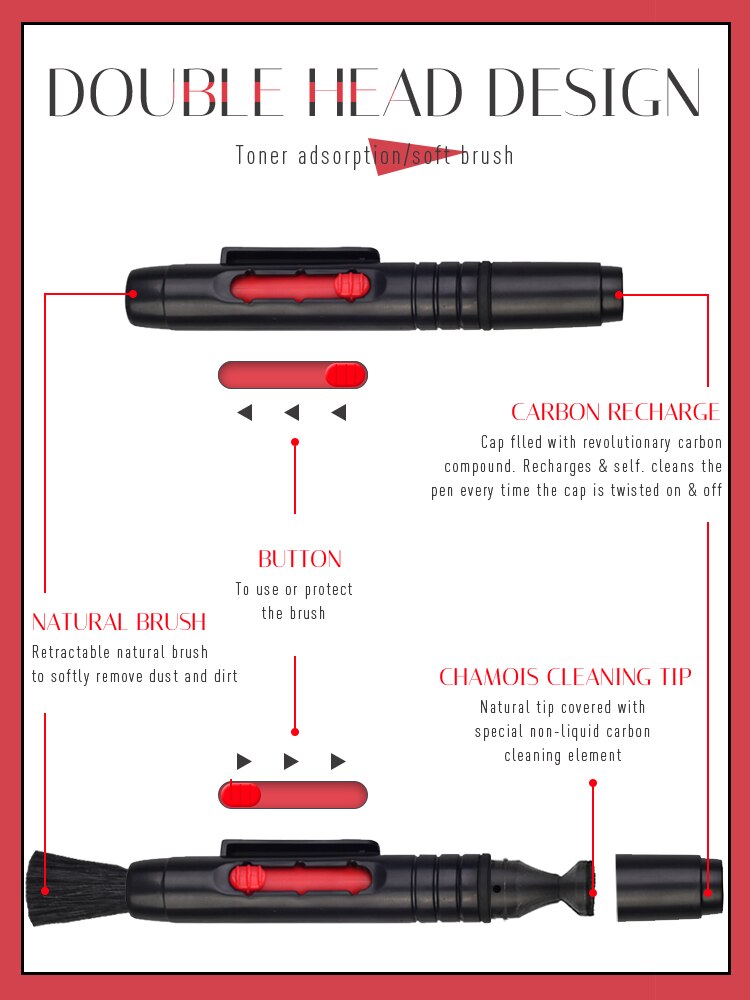 DOUBLE HEAD DESIGN

Toner adsorption/soft brush

CARBON RECHARGE
Cap flled with revolutionary carbon compound. Recharges & self. cleans the pen every time the cap is twisted on & off

BUTTON
To use or protect the brush

NATURAL BRUSH
Retractable natural brush to softly remove dust and dirt

CHAMOIS CLEANING TIP
Natural tip covered with special non-liquid carbon cleaning element