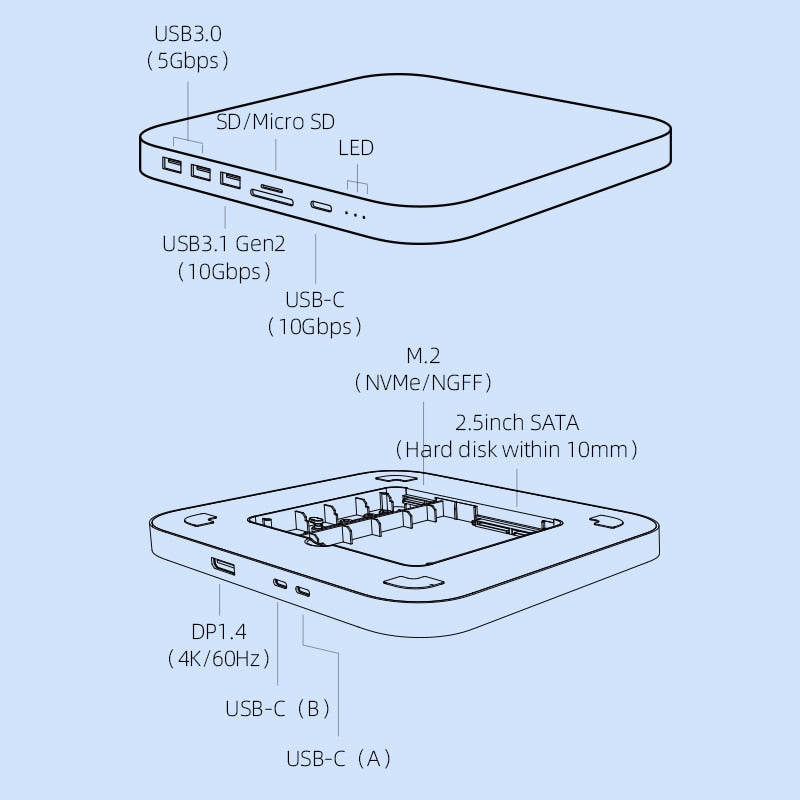 USB3.0
(5Gbps)

SD/Micro SD

LED

USB3.1 Gen2
(10Gbps)

USB-C
(10Gbps)

M.2
(NVMe/NGFF)

2.5inch SATA
(Hard disk within 10mm)

DP1.4
(4K/60Hz)

USB-C (B)

USB-C (A)