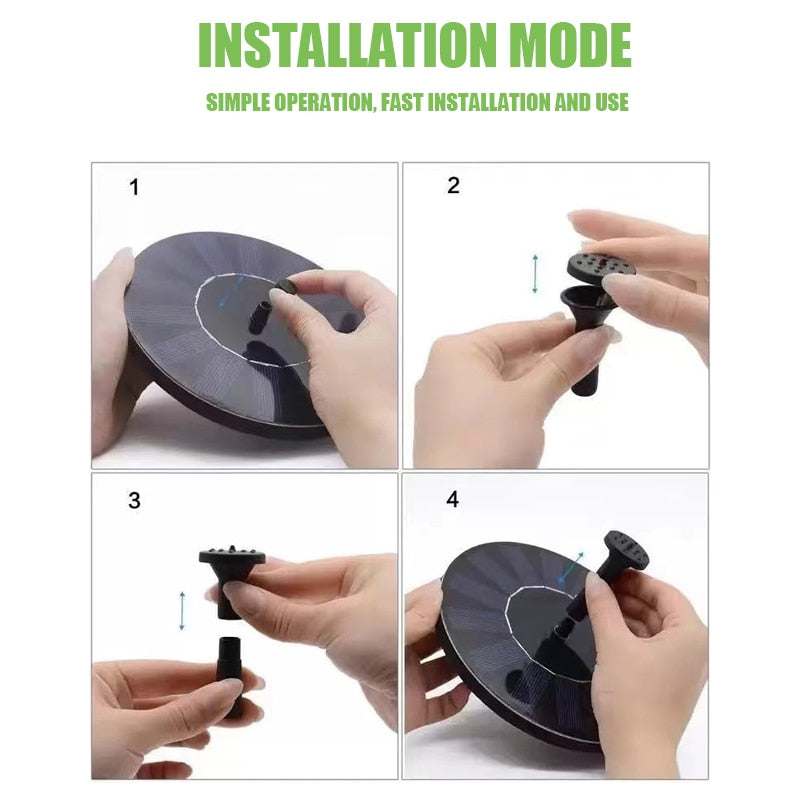 INSTALLATION MODE

SIMPLE OPERATION, FAST INSTALLATION AND USE

1

2

3

4