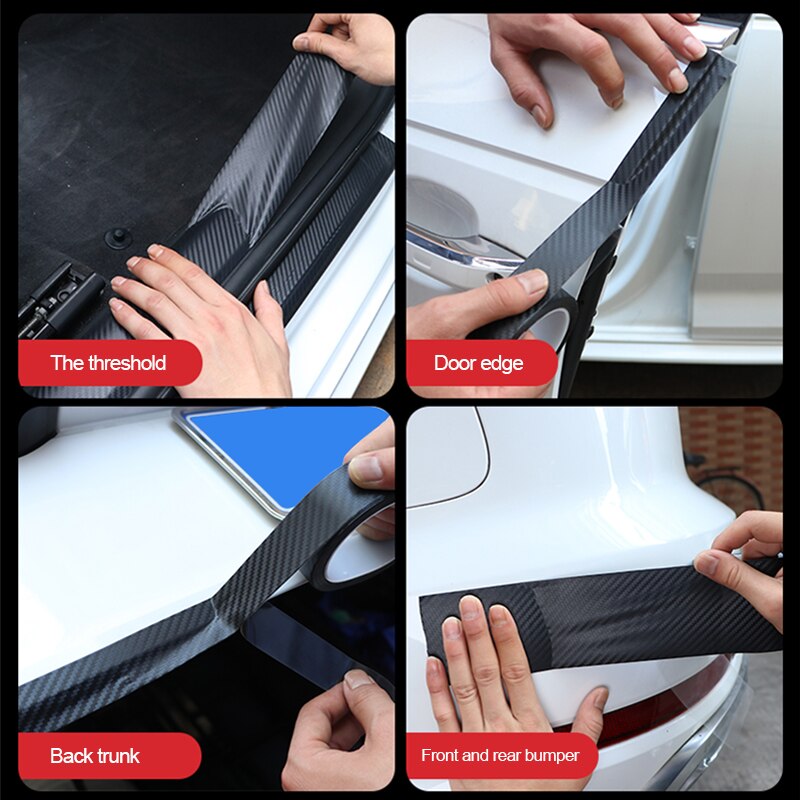 The threshold

Door edge

Back trunk

Front and rear bumper