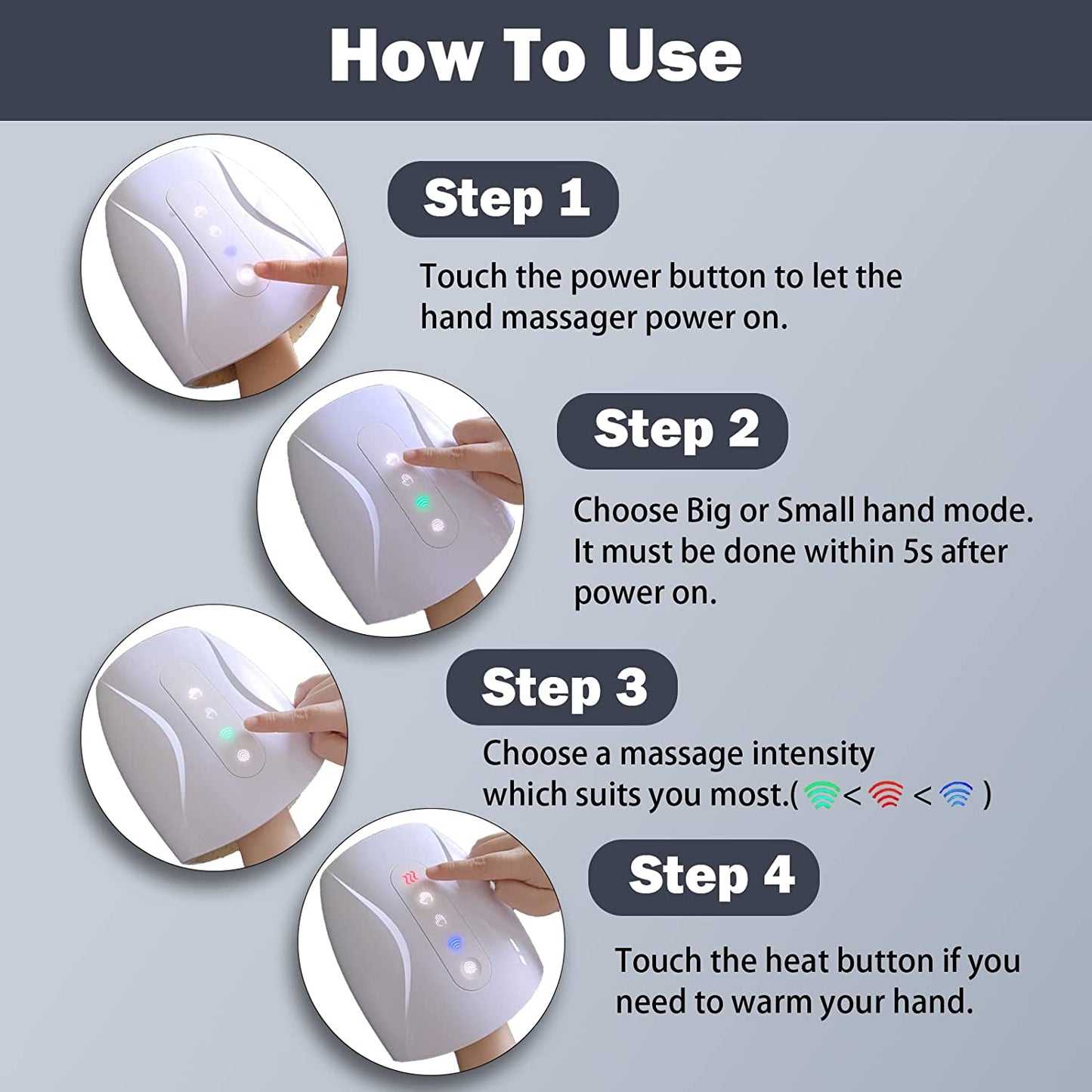 How To Use

Step 1

Touch the power button to let the hand massager power on.

Step 2

Choose Big or Small hand mode. It must be done within 5s after power on.

Step 3

Choose a massage intensity which suits you most.( < < )

Step 4

Touch the heat button if you need to warm your hand.